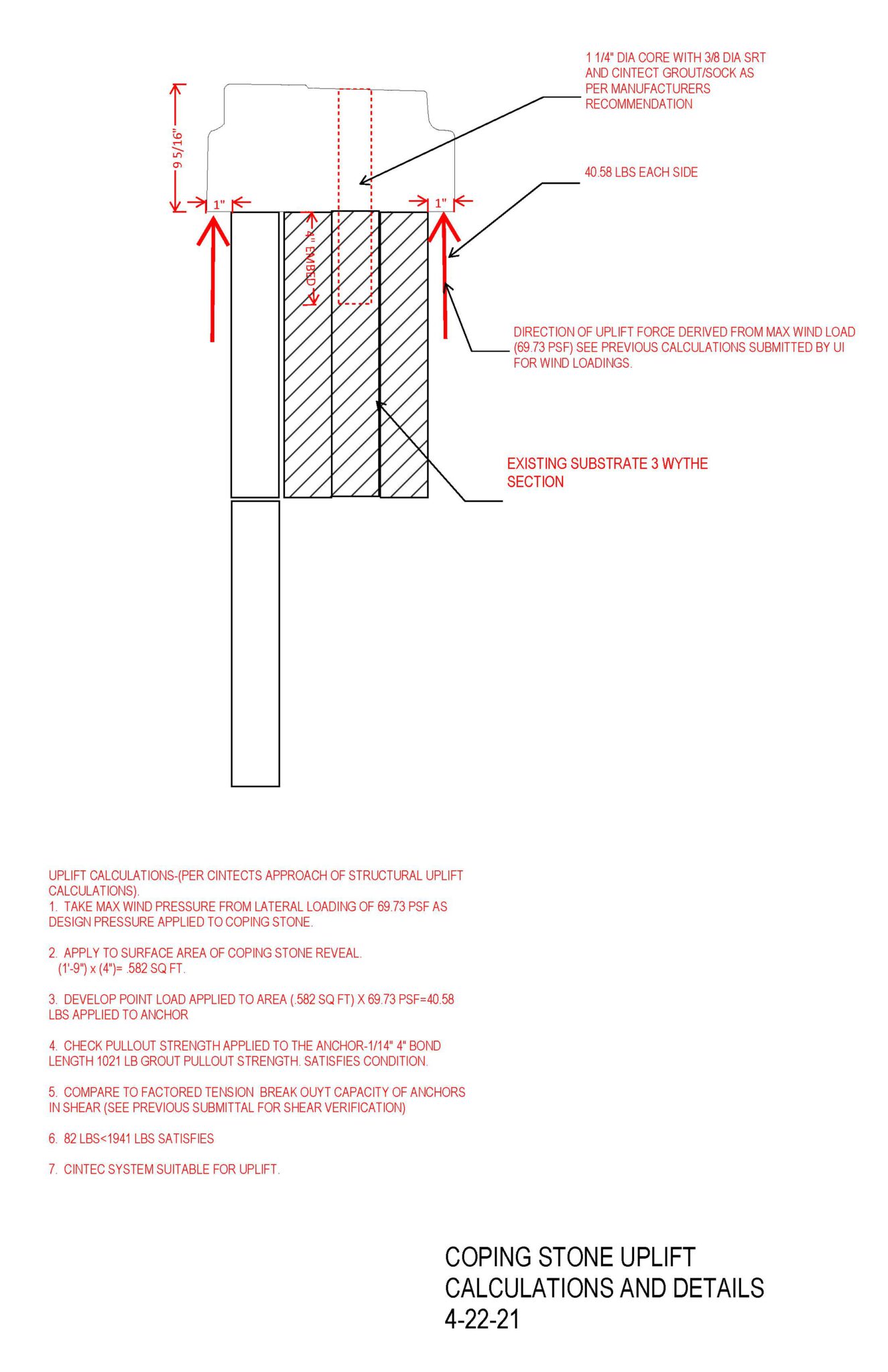 1 1/4" DIA CORE WITH 3/8 DIA SRT AND CINTECT GROUT/SOCK AS PER MANUFACTURERS RECOMMENDATION

9 5/16"

40.58 LBS EACH SIDE

1"

1"

4" EMBED

DIRECTION OF UPLIFT FORCE DERIVED FROM MAX WIND LOAD (69.73 PSF) SEE PREVIOUS CALCULATIONS SUBMITTED BY UI FOR WIND LOADINGS.

EXISTING SUBSTRATE 3 WYTHE SECTION

UPLIFT CALCULATIONS-(PER CINTECTS APPROACH OF STRUCTURAL UPLIFT CALCULATIONS).
1. TAKE MAX WIND PRESSURE FROM LATERAL LOADING OF 69.73 PSF AS DESIGN PRESSURE APPLIED TO COPING STONE.

2. APPLY TO SURFACE AREA OF COPING STONE REVEAL.
(1'-9") x (4")= .582 SQ FT.

3. DEVELOP POINT LOAD APPLIED TO AREA (.582 SQ FT) X 69.73 PSF=40.58 LBS APPLIED TO ANCHOR

4. CHECK PULLOUT STRENGTH APPLIED TO THE ANCHOR-1/14" 4" BOND LENGTH 1021 LB GROUT PULLOUT STRENGTH. SATISFIES CONDITION.

5. COMPARE TO FACTORED TENSION BREAK OUYT CAPACITY OF ANCHORS IN SHEAR (SEE PREVIOUS SUBMITTAL FOR SHEAR VERIFICATION)

6. 82 LBS<1941 LBS SATISFIES

7. CINTEC SYSTEM SUITABLE FOR UPLIFT.

COPING STONE UPLIFT CALCULATIONS AND DETAILS
4-22-21